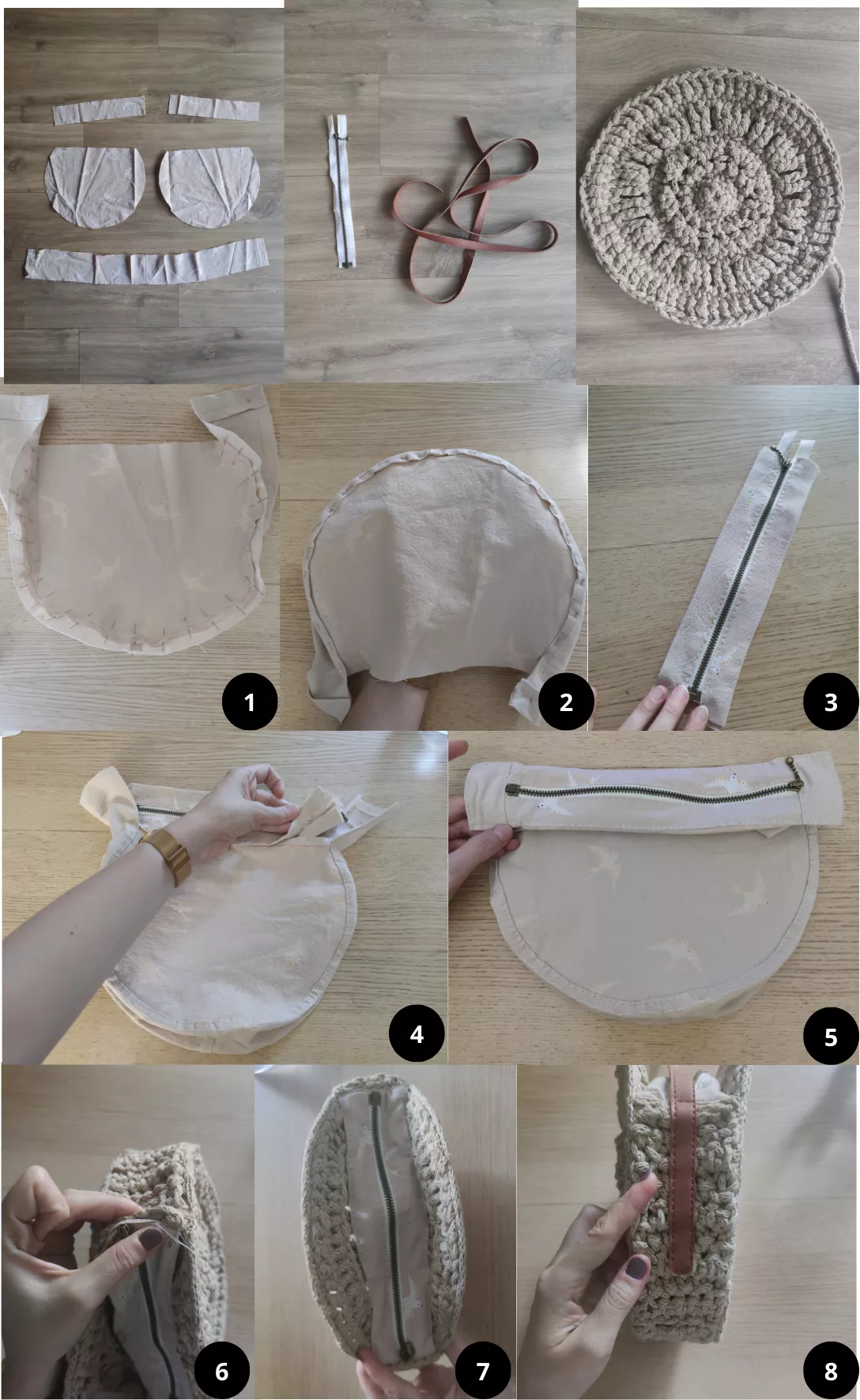 1
2
3
4
5
6
7
8