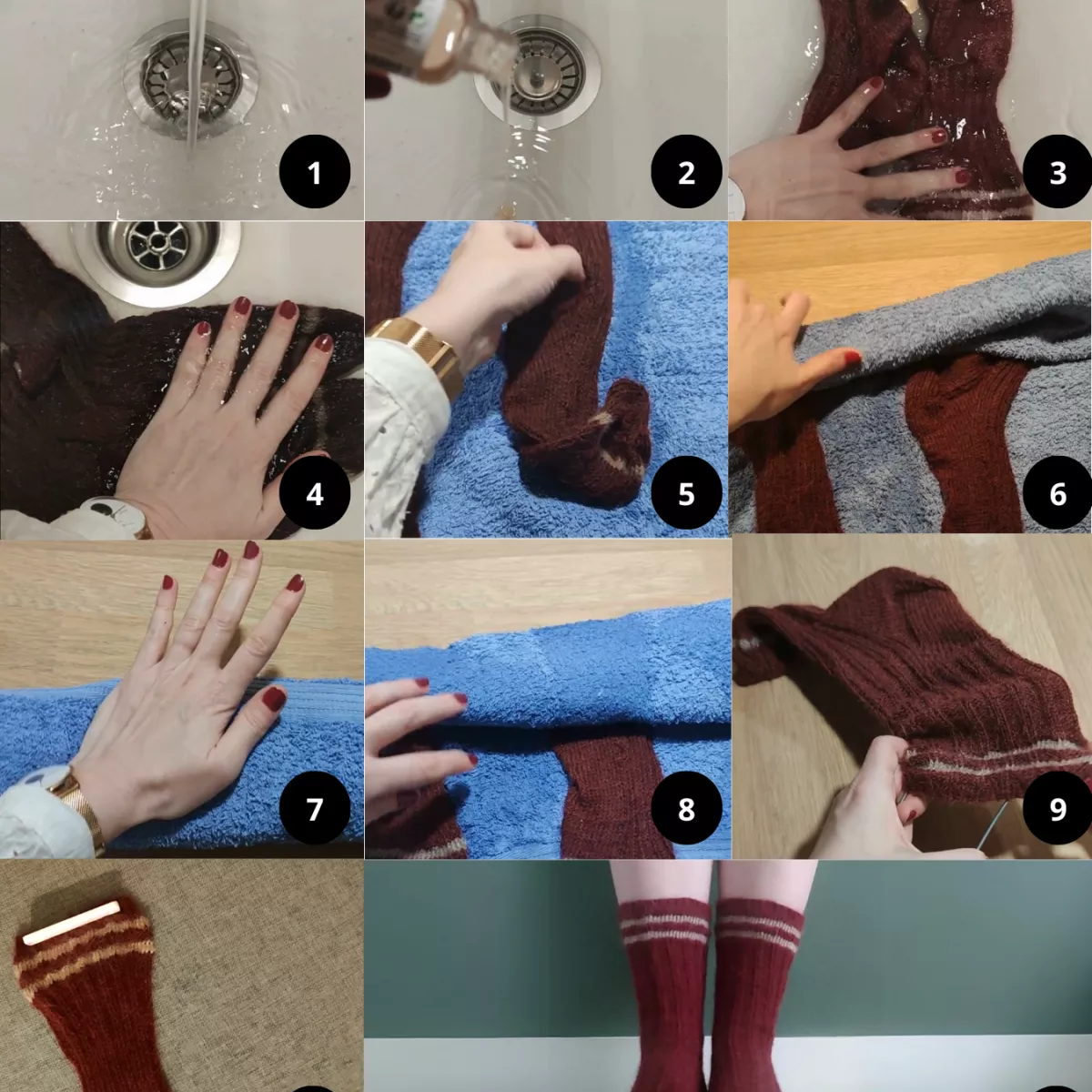 1
2
3
4
5
6
7
8
9